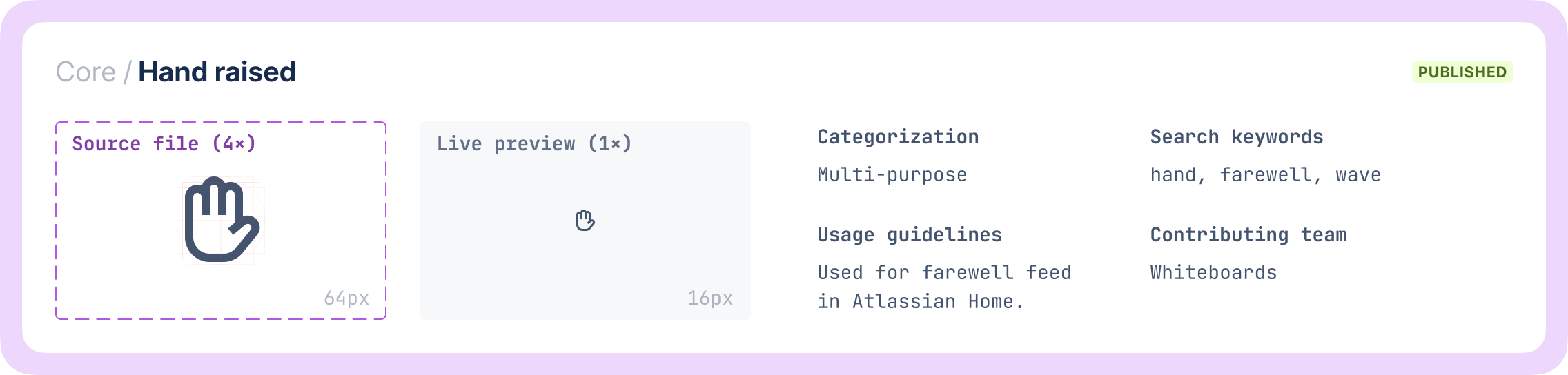 Core / Hand raised

PUBLISHED

Source file (4×)

64px

Live preview (1×)

16px

Categorization

Multi-purpose

Usage guidelines

Used for farewell feed in Atlassian Home.

Search keywords

hand, farewell, wave

Contributing team

Whiteboards